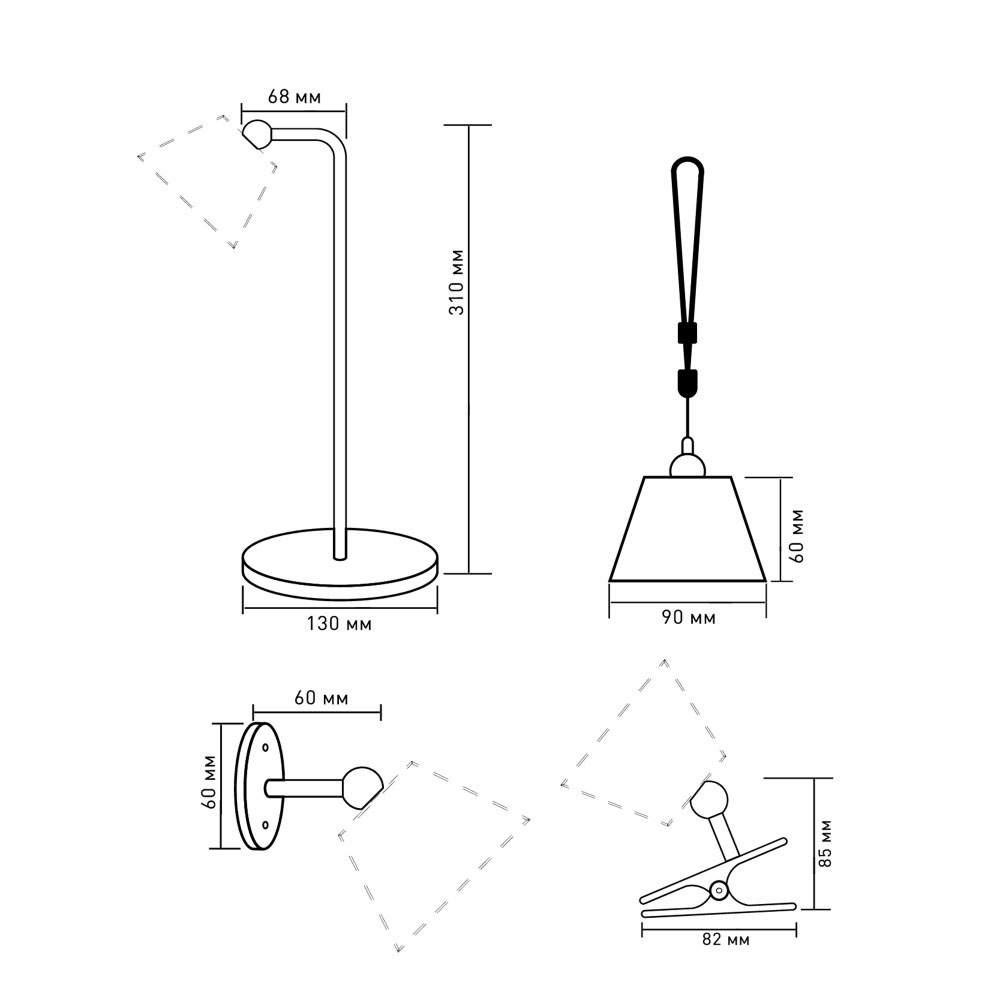 68 мм

310 мм

130 мм

60 мм

90 мм

60 мм

60 мм

85 мм

82 мм